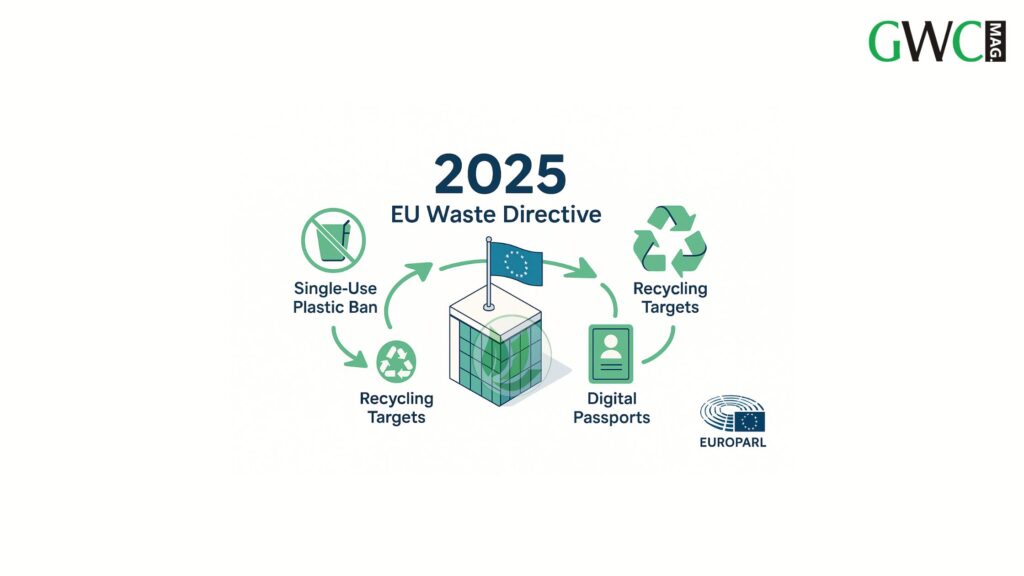 GWC MAG.

2025

EU Waste Directive

Single-Use Plastic Ban

Recycling Targets

Recycling Targets

Digital Passports

EUROPARL